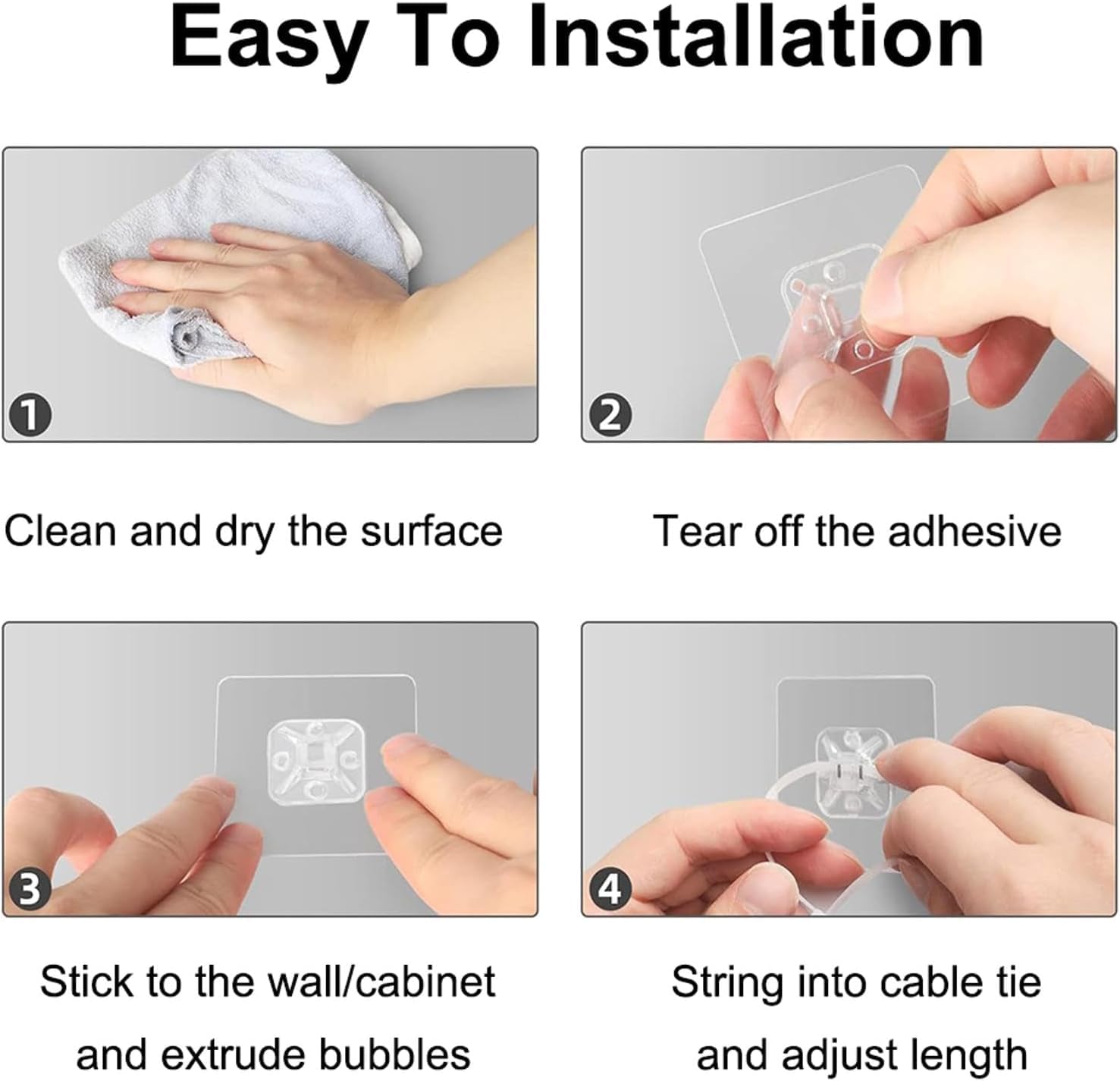 Easy To Installation

1

Clean and dry the surface

2

Tear off the adhesive

3

Stick to the wall/cabinet and extrude bubbles

4

String into cable tie and adjust length