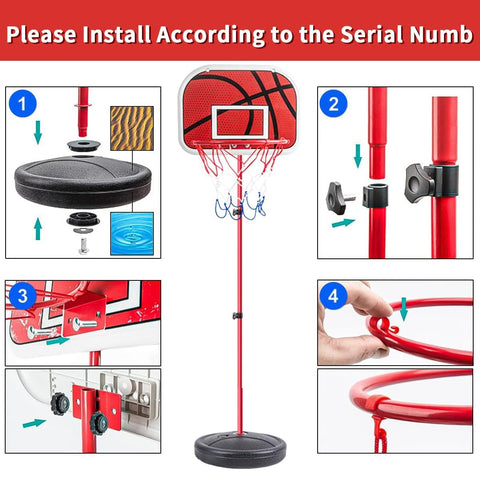 Please Install According to the Serial Numb

1

2

3

4