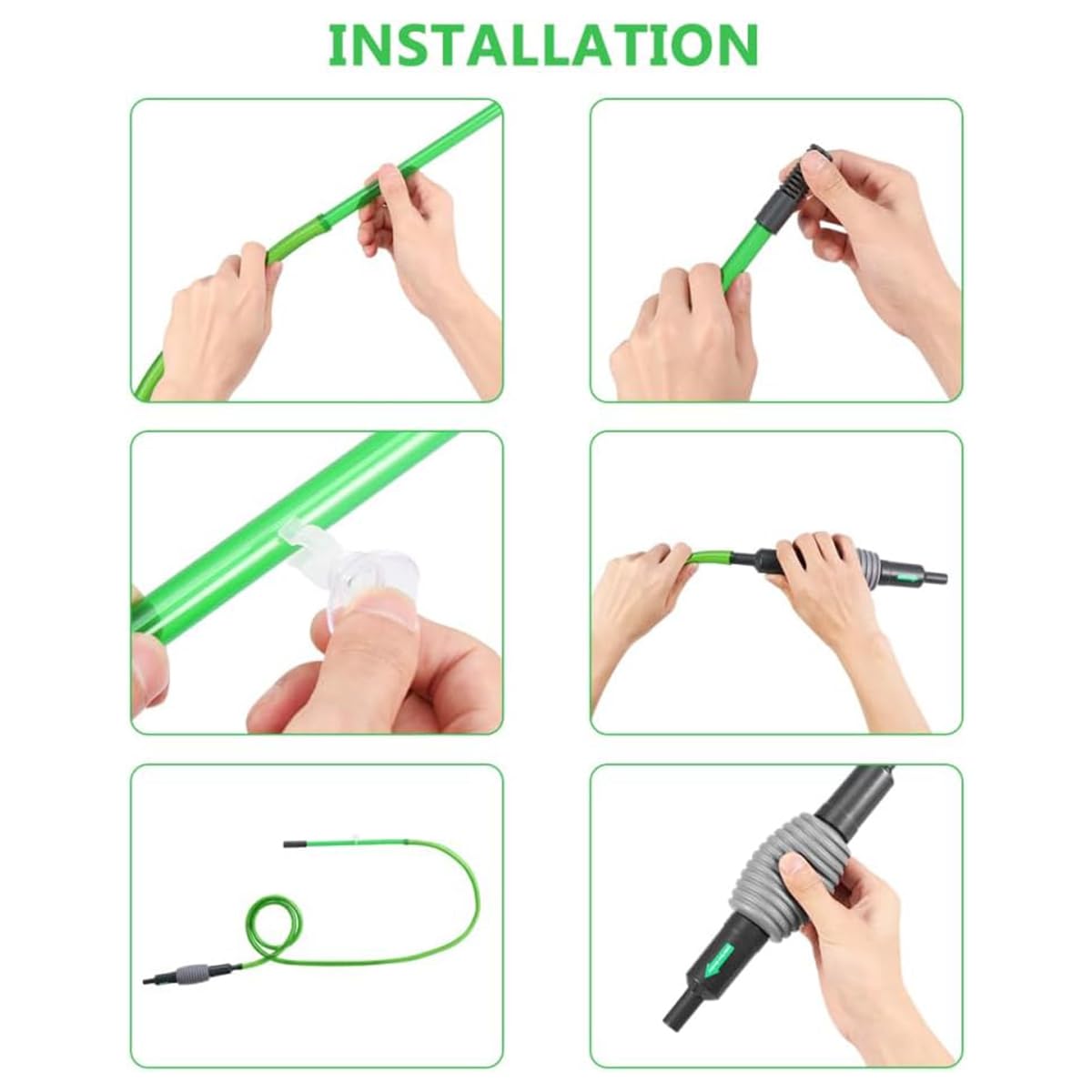 INSTALLATION