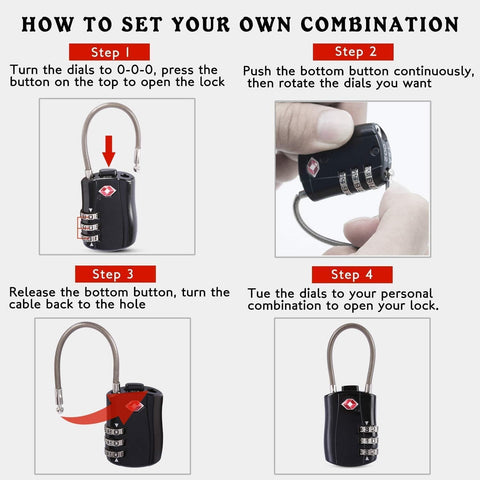 HOW TO SET YOUR OWN COMBINATION

Step 1

Turn the dials to 0-0-0, press the button on the top to open the lock

Step 2

Push the bottom button continuously, then rotate the dials you want

Step 3

Release the bottom button, turn the cable back to the hole

Step 4

Tue the dials to your personal combination to open your lock.