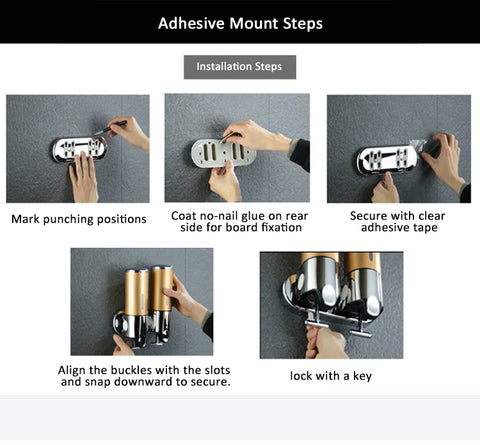 Adhesive Mount Steps

Installation Steps

Mark punching positions

Coat no-nail glue on rear side for board fixation

Secure with clear adhesive tape

Align the buckles with the slots and snap downward to secure.

lock with a key