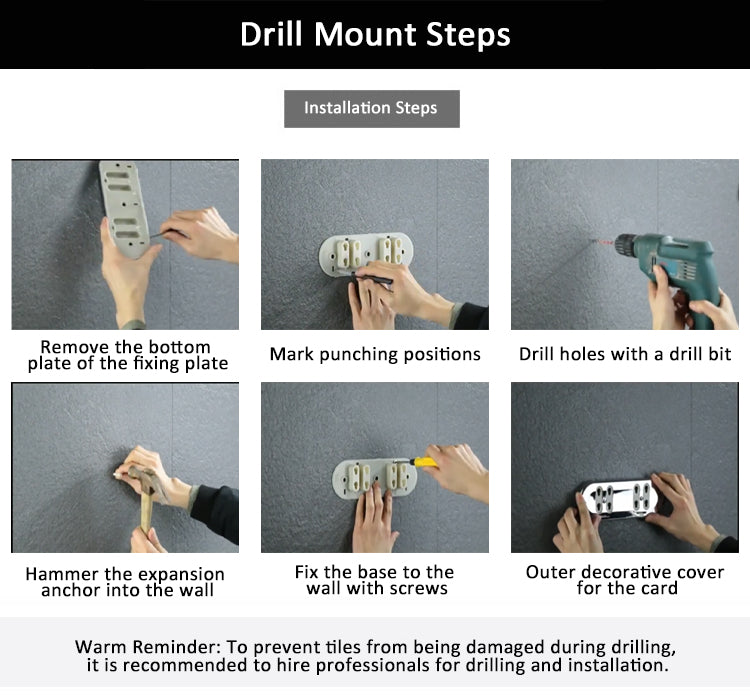 Drill Mount Steps

Installation Steps

Remove the bottom plate of the fixing plate

Mark punching positions

Drill holes with a drill bit

Hammer the expansion anchor into the wall

Fix the base to the wall with screws

Outer decorative cover for the card

Warm Reminder: To prevent tiles from being damaged during drilling, it is recommended to hire professionals for drilling and installation.