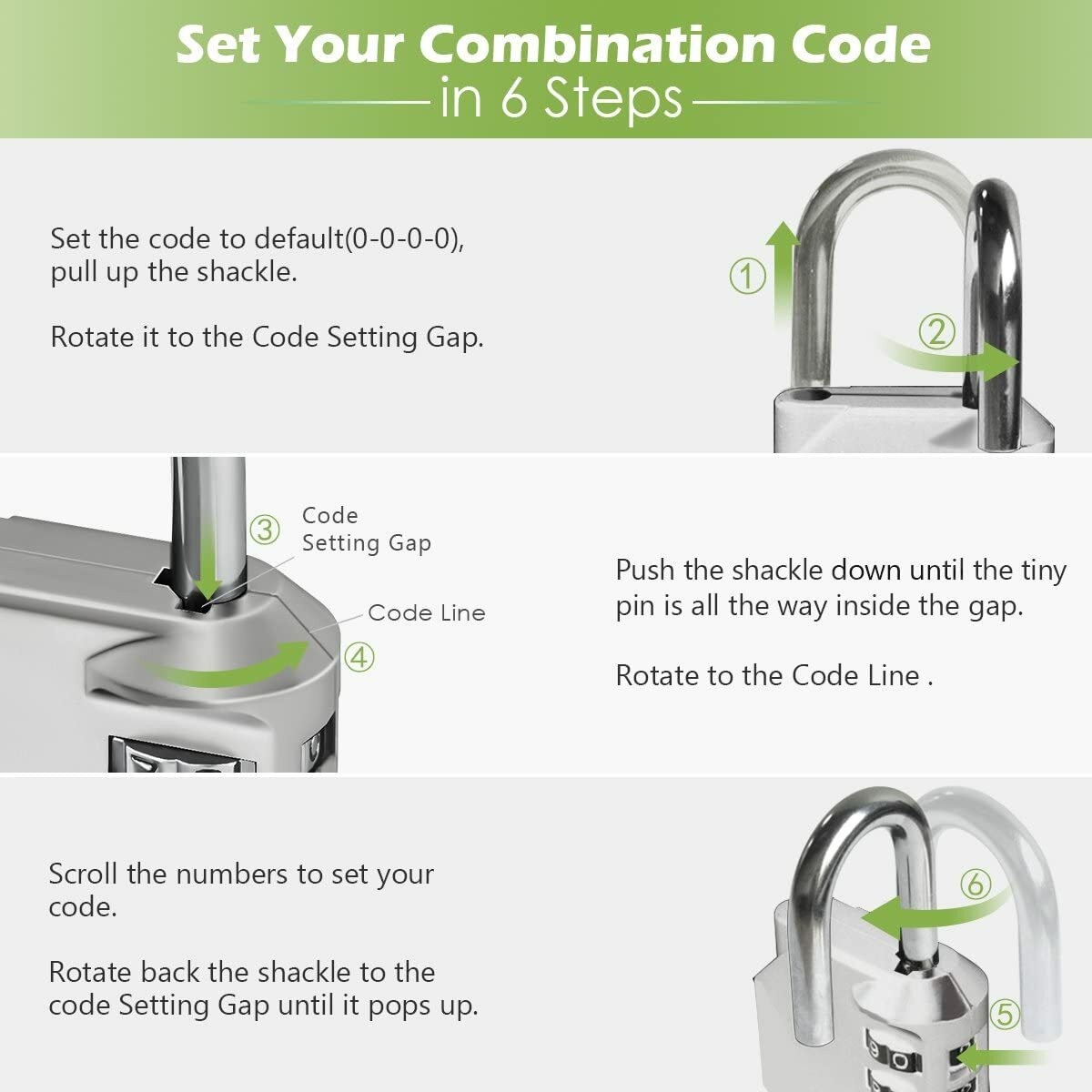 Set Your Combination Code
in 6 Steps

Set the code to default(0-0-0-0), pull up the shackle.

Rotate it to the Code Setting Gap.

①

②

③ Code Setting Gap

Code Line

④

Push the shackle down until the tiny pin is all the way inside the gap.

Rotate to the Code Line .

Scroll the numbers to set your code.

Rotate back the shackle to the code Setting Gap until it pops up.

⑥

⑤