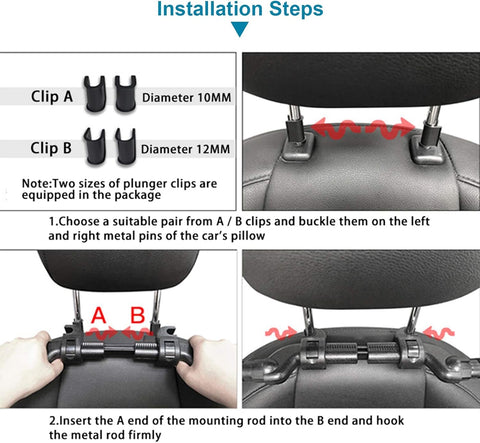 Installation Steps

Clip A

Diameter 10MM

Clip B

Diameter 12MM

Note:Two sizes of plunger clips are equipped in the package

1.Choose a suitable pair from A / B clips and buckle them on the left and right metal pins of the car's pillow

A

B

2.Insert the A end of the mounting rod into the B end and hook the metal rod firmly