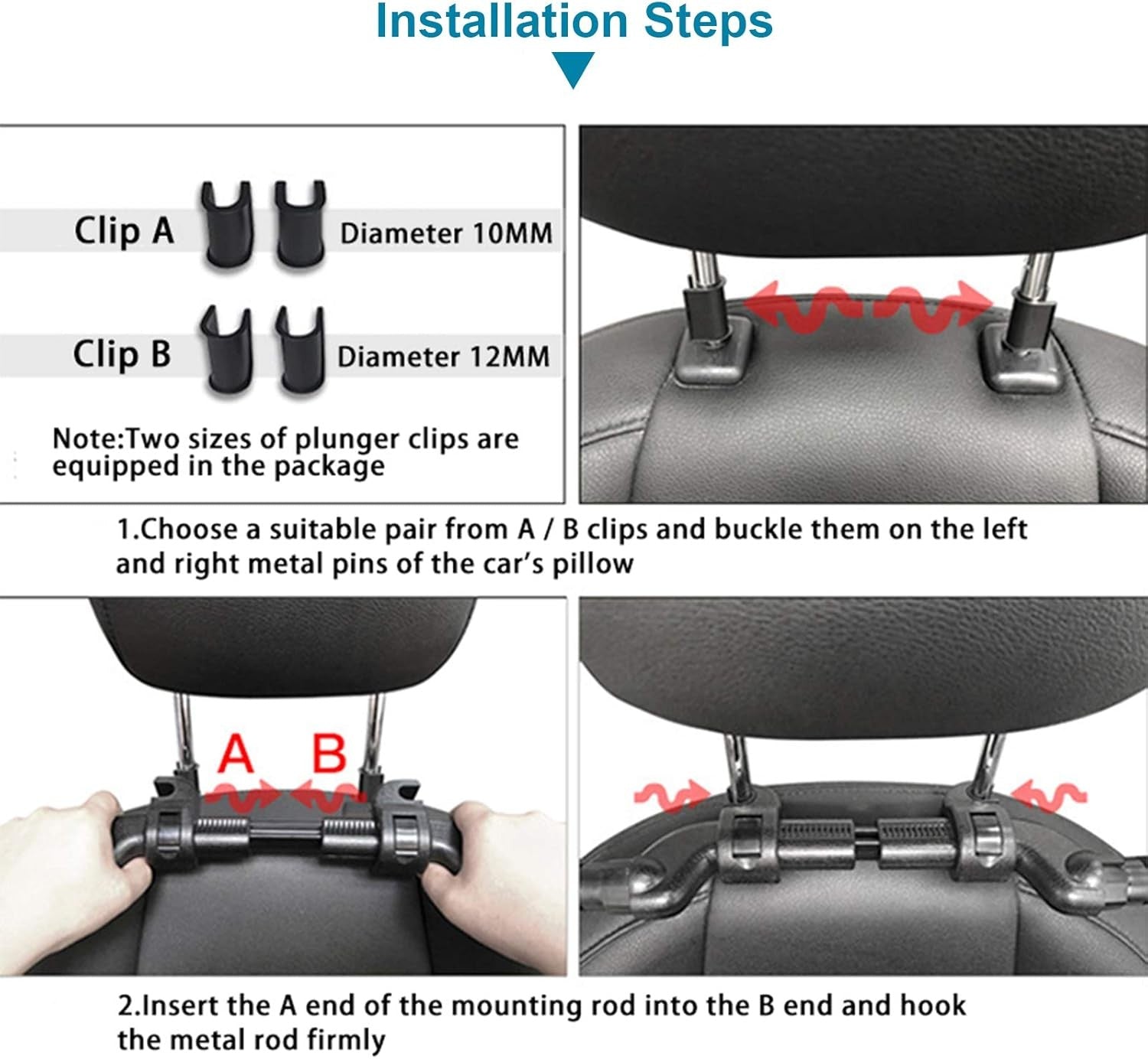 Installation Steps

Clip A Diameter 10MM

Clip B Diameter 12MM

Note:Two sizes of plunger clips are equipped in the package

1.Choose a suitable pair from A / B clips and buckle them on the left and right metal pins of the car's pillow

A B

2.Insert the A end of the mounting rod into the B end and hook the metal rod firmly